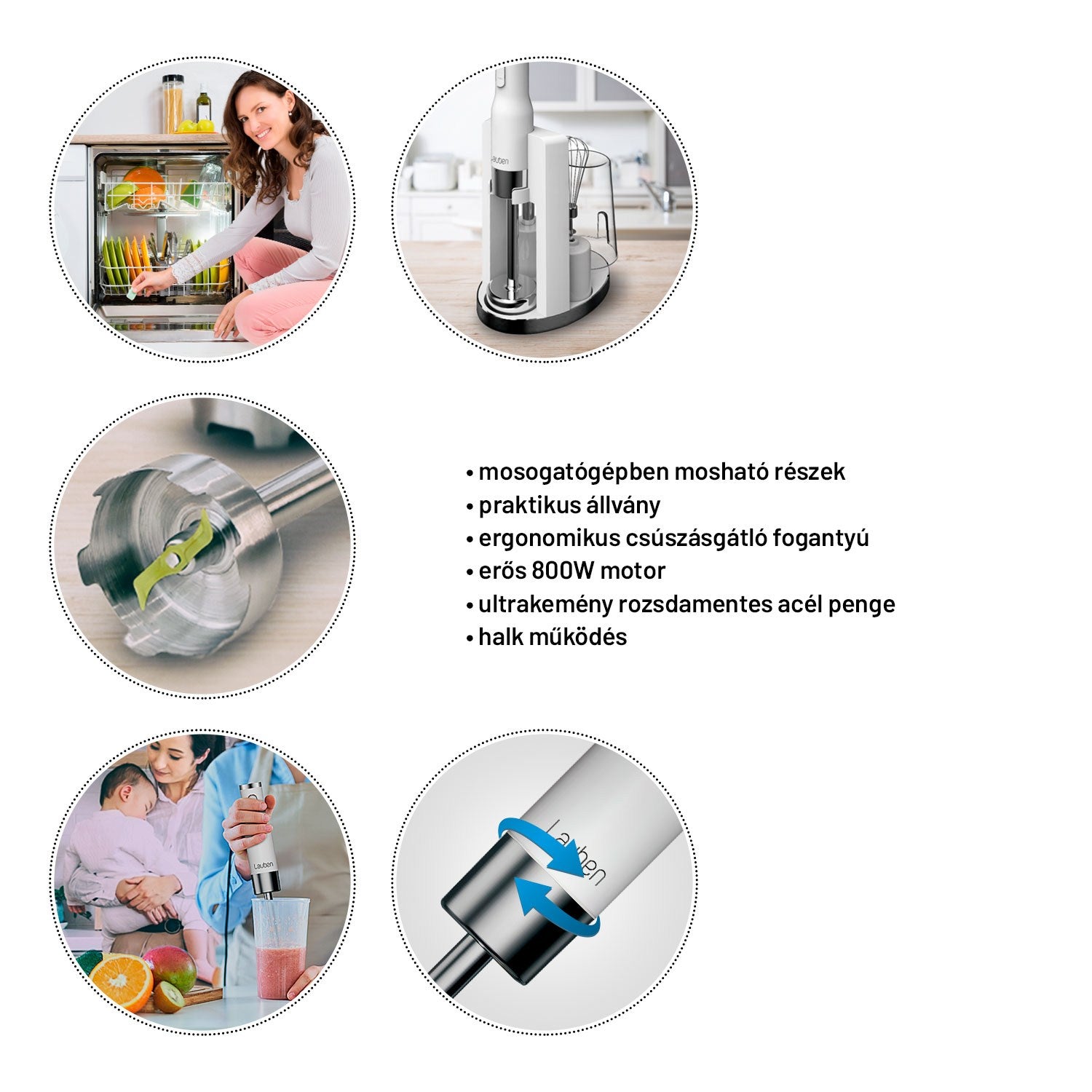 Lauben

• mosogatógépben mosható részek
• praktikus állvány
• ergonomikus csúszásgátló fogantyú
• erős 800W motor
• ultrakemény rozsdamentes acél penge
• halk működés

Lauben

Lauben