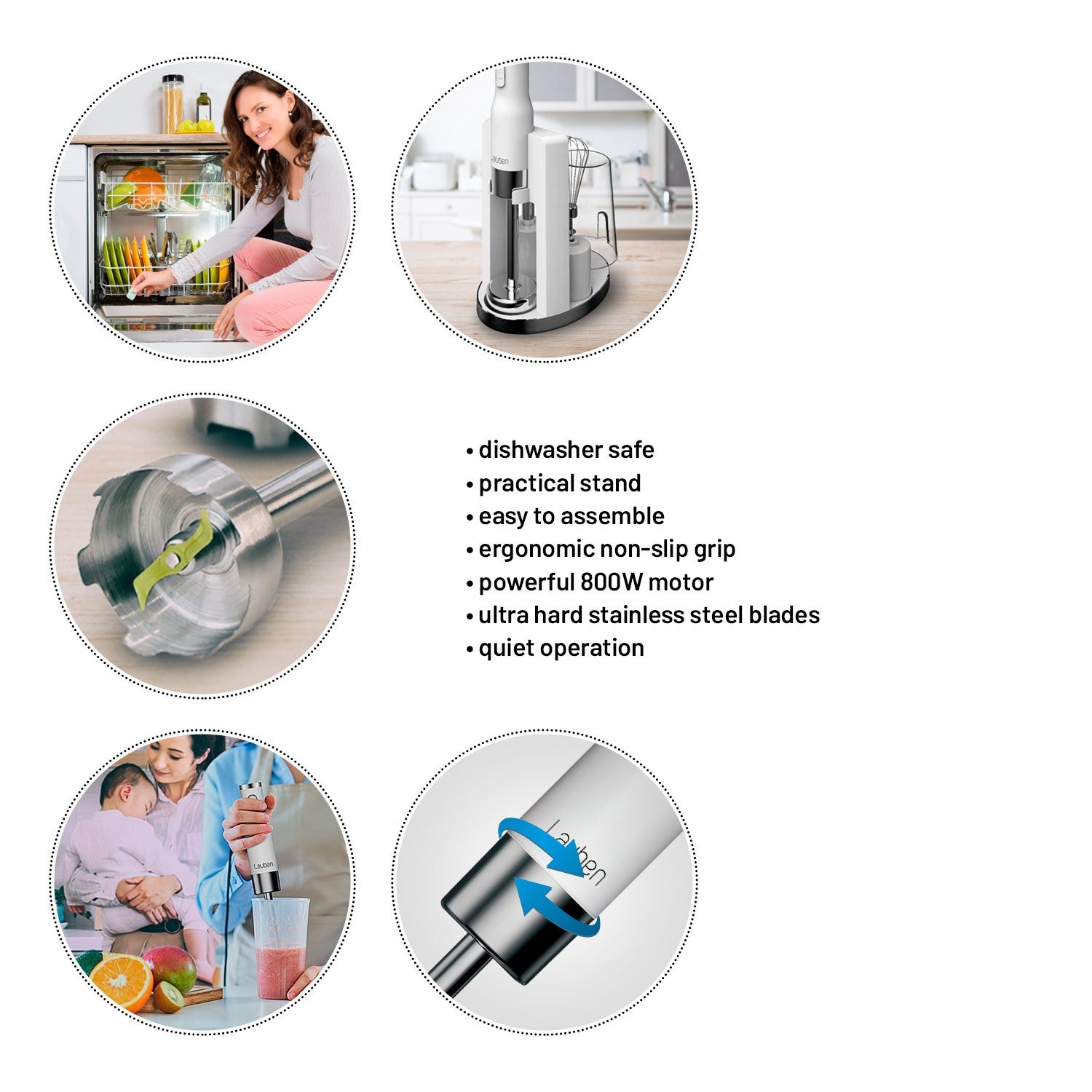 Lauben

• dishwasher safe
• practical stand
• easy to assemble
• ergonomic non-slip grip
• powerful 800W motor
• ultra hard stainless steel blades
• quiet operation

Lauben

Lauben